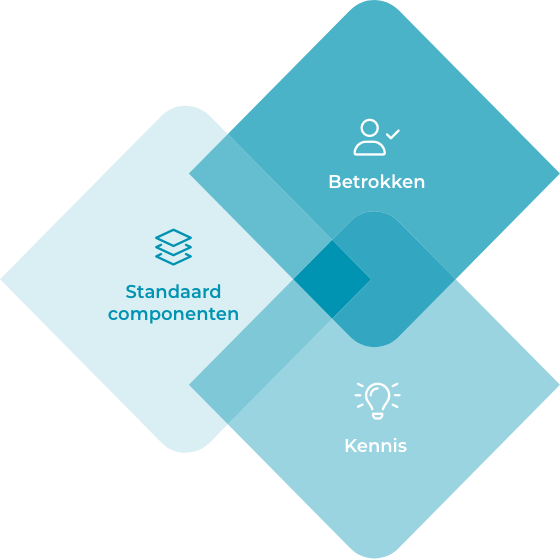 Betrokken

Standaard componenten

Kennis